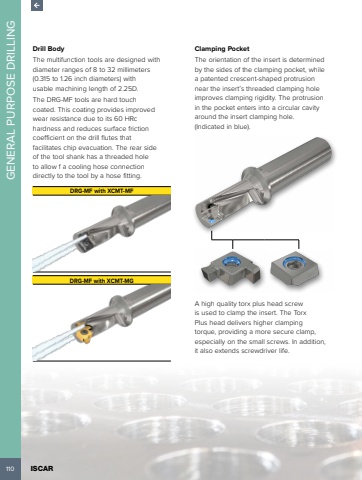 GENERAL PURPOSE DRILLING

Drill Body
The multifunction tools are designed with diameter ranges of 8 to 32 millimeters (0.315 to 1.26 inch diameters) with usable machining length of 2.25D.

The DRG-MF tools are hard touch coated. This coating provides improved wear resistance due to its 60 HRc hardness and reduces surface friction coefficient on the drill flutes that facilitates chip evacuation. The rear side of the tool shank has a threaded hole to allow f a cooling hose connection directly to the tool by a hose fitting.

DRG-MF with XCMT-MF

DRG-MF with XCMT-MG

Clamping Pocket
The orientation of the insert is determined by the sides of the clamping pocket, while a patented crescent-shaped protrusion near the insert's threaded clamping hole improves clamping rigidity. The protrusion in the pocket enters into a circular cavity around the insert clamping hole. (Indicated in blue).

A high quality torx plus head screw is used to clamp the insert. The Torx Plus head delivers higher clamping torque, providing a more secure clamp, especially on the small screws. In addition, it also extends screwdriver life.

110 ISCAR