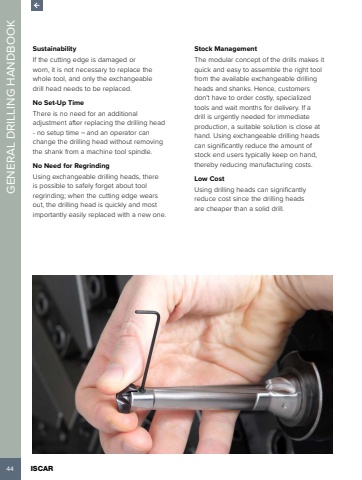 GENERAL DRILLING HANDBOOK

Sustainability
If the cutting edge is damaged or worn, it is not necessary to replace the whole tool, and only the exchangeable drill head needs to be replaced.

No Set-Up Time
There is no need for an additional adjustment after replacing the drilling head - no setup time – and an operator can change the drilling head without removing the shank from a machine tool spindle.

No Need for Regrinding
Using exchangeable drilling heads, there is possible to safely forget about tool regrinding; when the cutting edge wears out, the drilling head is quickly and most importantly easily replaced with a new one.

Stock Management
The modular concept of the drills makes it quick and easy to assemble the right tool from the available exchangeable drilling heads and shanks. Hence, customers don't have to order costly, specialized tools and wait months for delivery. If a drill is urgently needed for immediate production, a suitable solution is close at hand. Using exchangeable drilling heads can significantly reduce the amount of stock end users typically keep on hand, thereby reducing manufacturing costs.

Low Cost
Using drilling heads can significantly reduce cost since the drilling heads are cheaper than a solid drill.

44 ISCAR